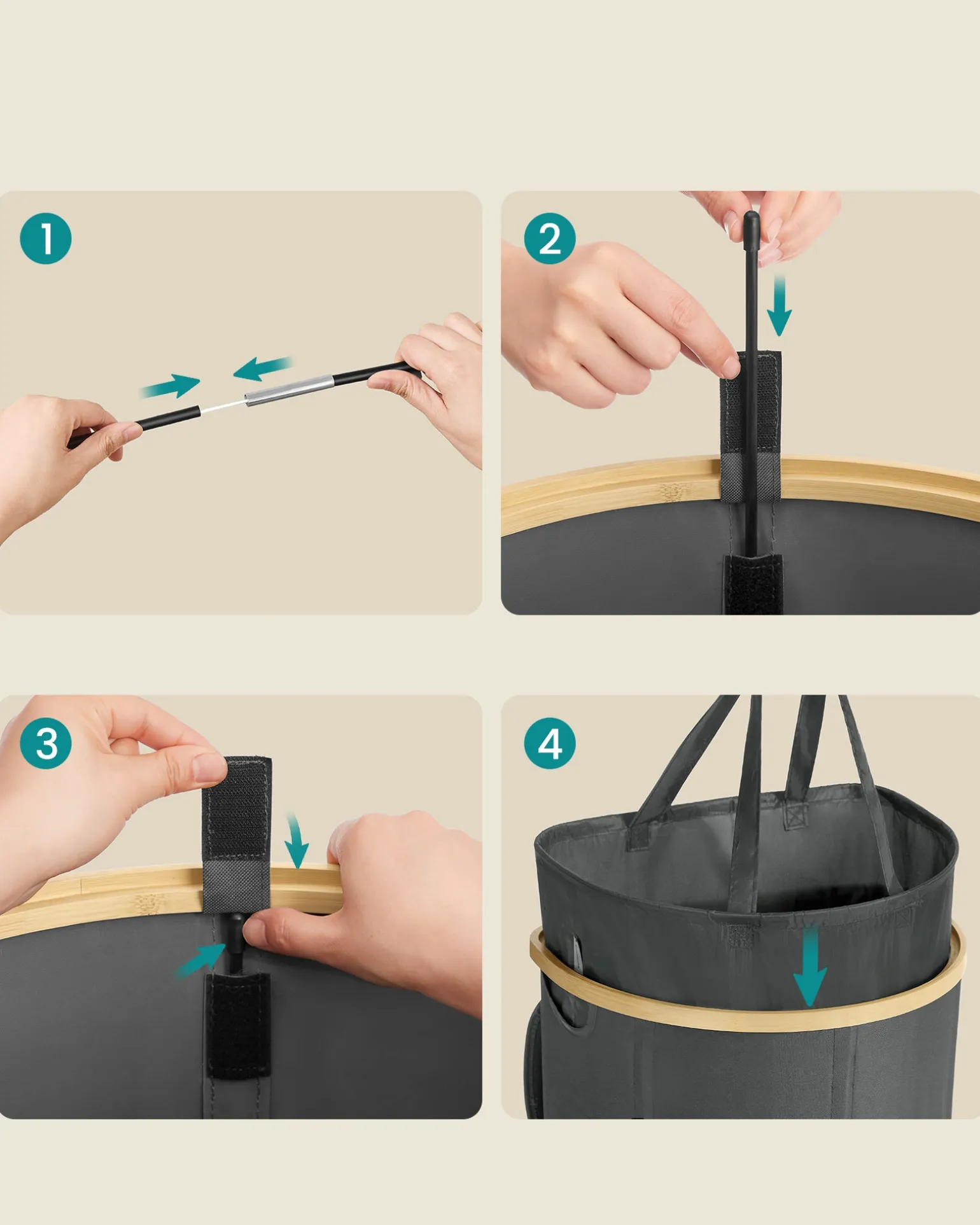 1

2

3

4