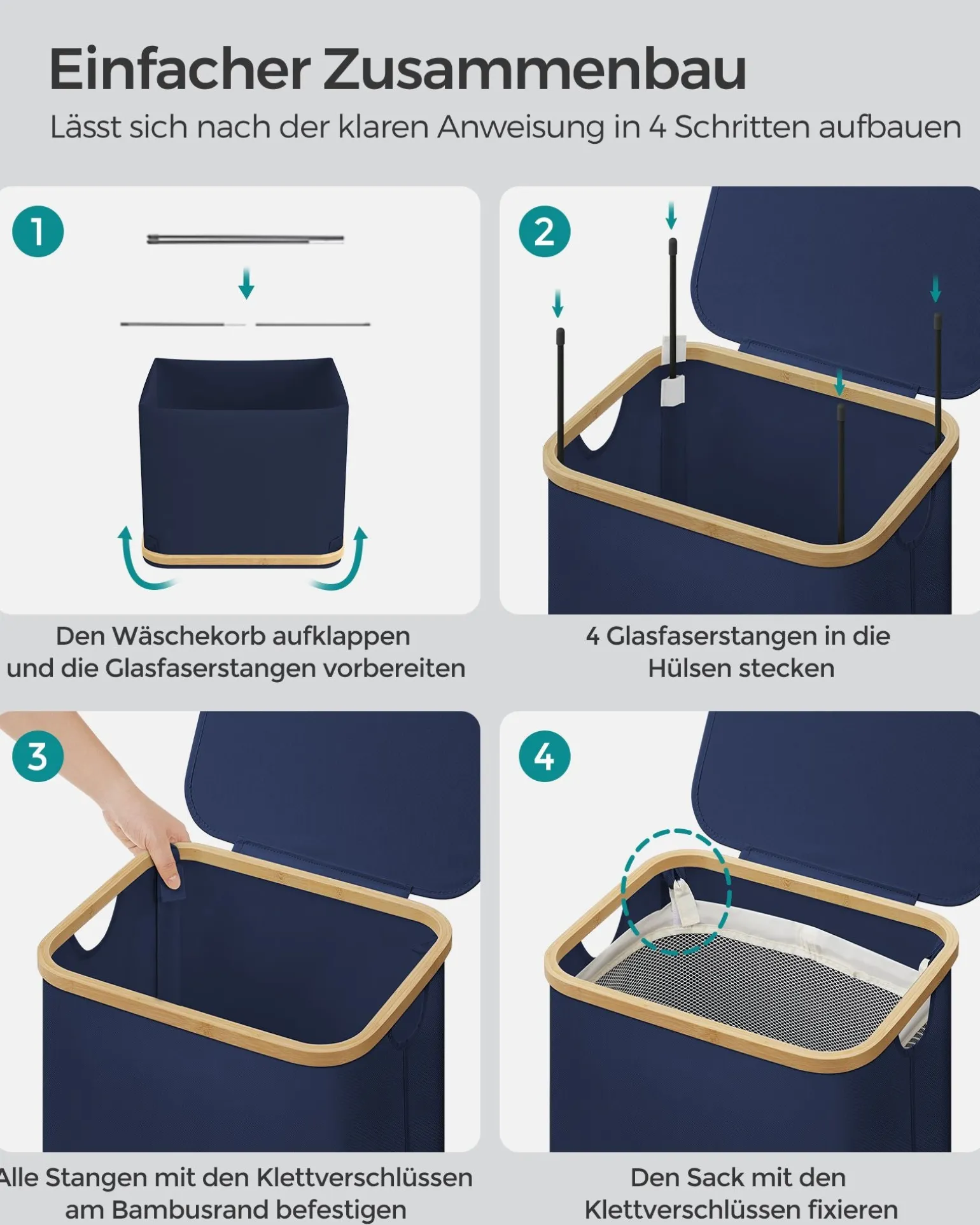 Einfacher Zusammenbau

Lässt sich nach der klaren Anweisung in 4 Schritten aufbauen

1

Den Wäschekorb aufklappen und die Glasfaserstangen vorbereiten

2

4 Glasfaserstangen in die Hülsen stecken

3

Alle Stangen mit den Klettverschlüssen am Bambusrand befestigen

4

Den Sack mit den Klettverschlüssen fixieren